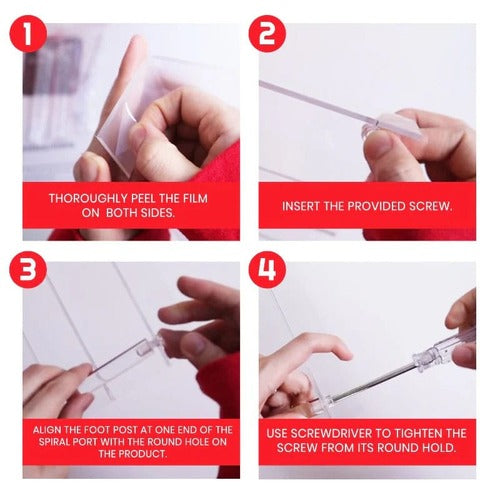 1

THOROUGHLY PEEL THE FILM ON BOTH SIDES.

2

INSERT THE PROVIDED SCREW.

3

ALIGN THE FOOT POST AT ONE END OF THE SPIRAL PORT WITH THE ROUND HOLE ON THE PRODUCT.

4

USE SCREWDRIVER TO TIGHTEN THE SCREW FROM ITS ROUND HOLD.